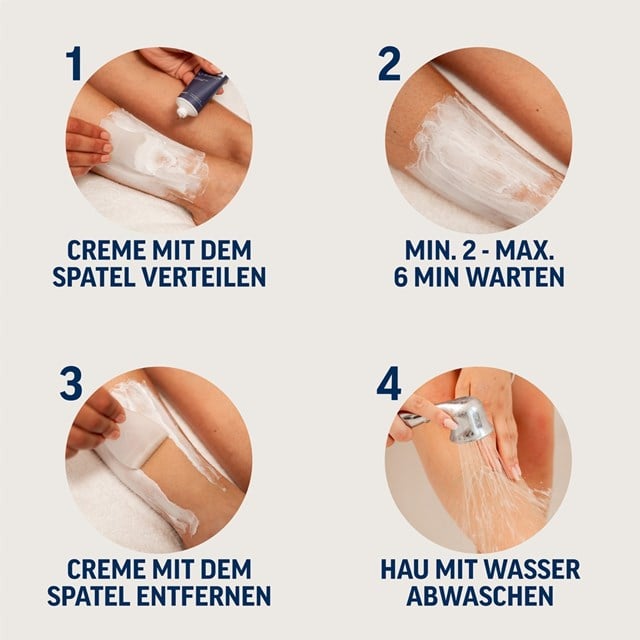 1

CREME MIT DEM SPATEL VERTEILEN

2

MIN. 2 - MAX. 6 MIN WARTEN

3

CREME MIT DEM SPATEL ENTFERNEN

4

HAU MIT WASSER ABWASCHEN