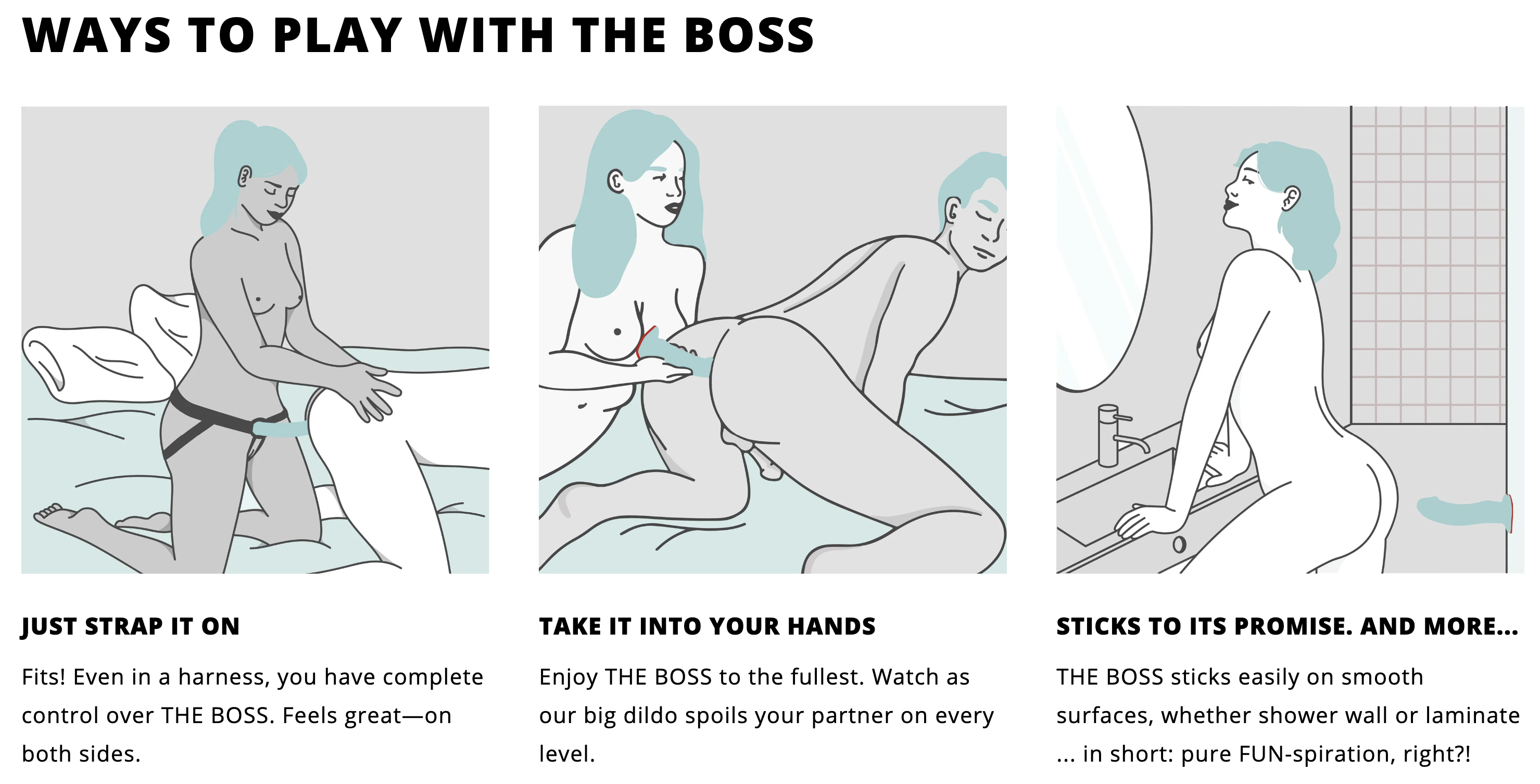 WAYS TO PLAY WITH THE BOSS

JUST STRAP IT ON

Fits! Even in a harness, you have complete control over THE BOSS. Feels great—on both sides.

TAKE IT INTO YOUR HANDS

Enjoy THE BOSS to the fullest. Watch as our big dildo spoils your partner on every level.

STICKS TO ITS PROMISE. AND MORE...

THE BOSS sticks easily on smooth surfaces, whether shower wall or laminate ... in short: pure FUN-spiration, right?!