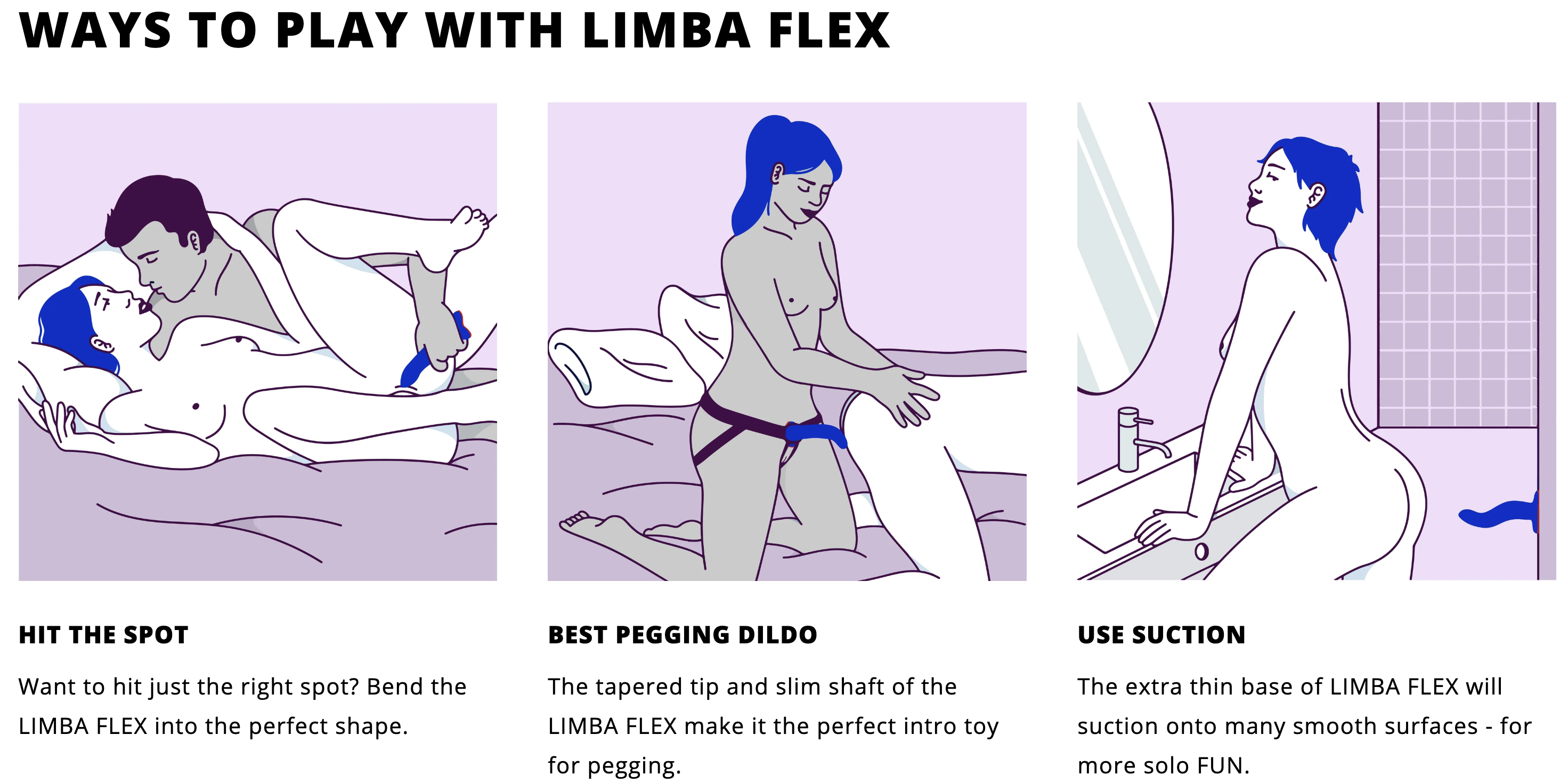 WAYS TO PLAY WITH LIMBA FLEX

HIT THE SPOT

Want to hit just the right spot? Bend the LIMBA FLEX into the perfect shape.

BEST PEGGING DILDO

The tapered tip and slim shaft of the LIMBA FLEX make it the perfect intro toy for pegging.

USE SUCTION

The extra thin base of LIMBA FLEX will suction onto many smooth surfaces - for more solo FUN.