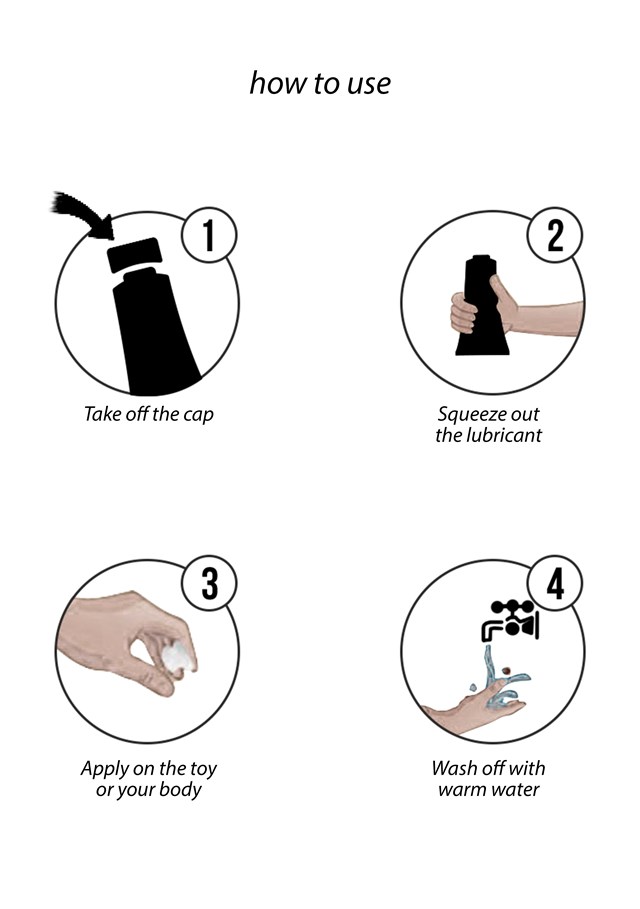 how to use

1

Take off the cap

2

Squeeze out the lubricant

3

Apply on the toy or your body

4

Wash off with warm water