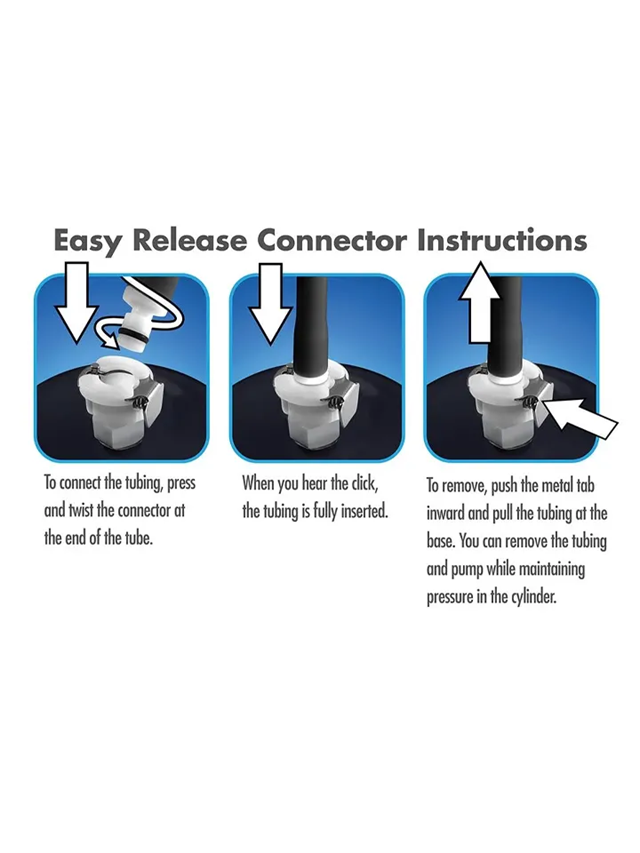 Easy Release Connector Instructions

To connect the tubing, press and twist the connector at the end of the tube.

When you hear the click, the tubing is fully inserted.

To remove, push the metal tab inward and pull the tubing at the base. You can remove the tubing and pump while maintaining pressure in the cylinder.