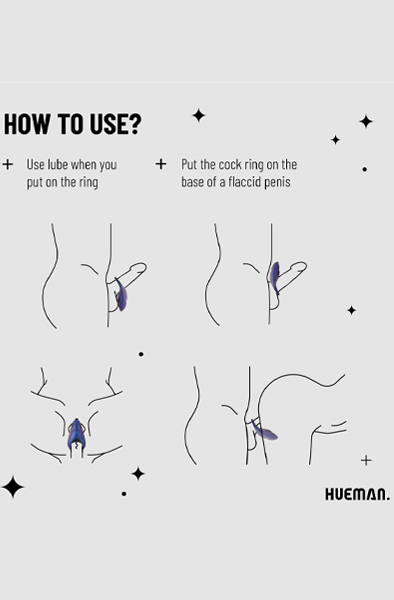 HOW TO USE?

+ Use lube when you put on the ring

+ Put the cock ring on the base of a flaccid penis

HUEMAN.