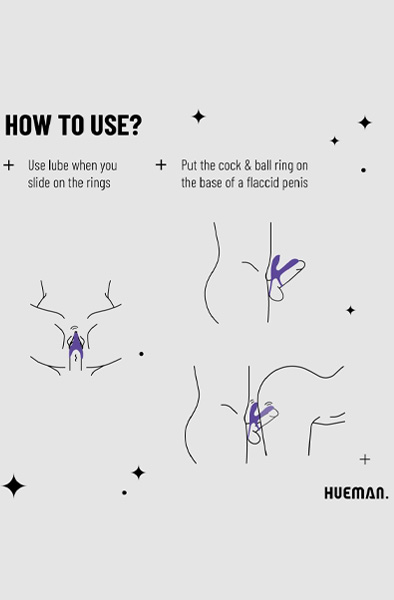 HOW TO USE?

+ Use lube when you slide on the rings

+ Put the cock & ball ring on the base of a flaccid penis

HUEMAN.